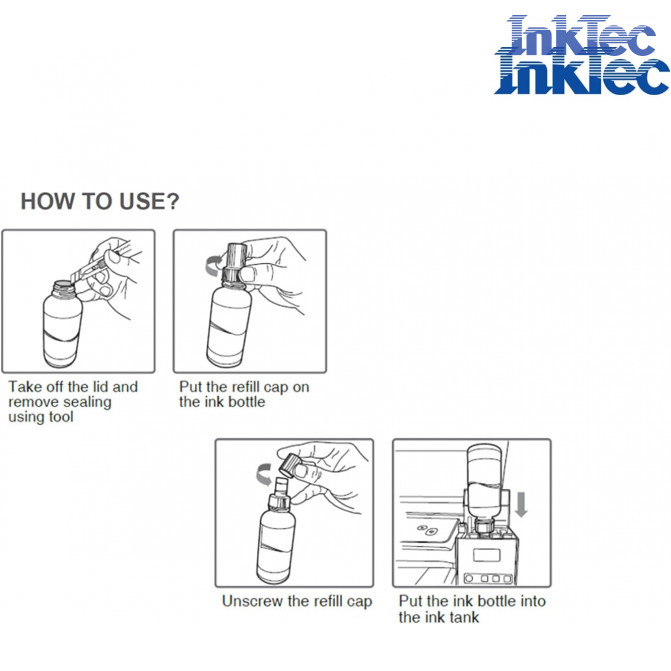 InkTec
InkTec

HOW TO USE?

Take off the lid and remove sealing using tool

Put the refill cap on the ink bottle

Unscrew the refill cap

Put the ink bottle into the ink tank