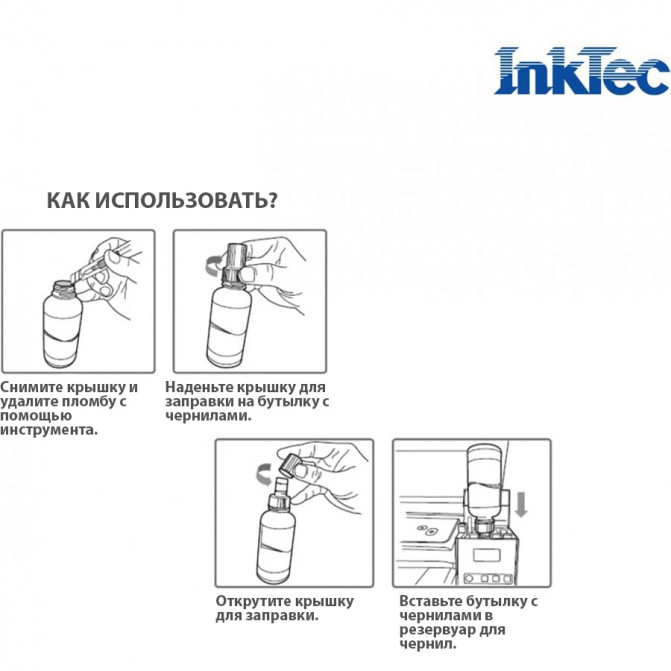 InkTec

КАК ИСПОЛЬЗОВАТЬ?

Снимите крышку и удалите пломбу с помощью инструмента.

Наденьте крышку для заправки на бутылку с чернилами.

Открутите крышку для заправки.

Вставьте бутылку с чернилами в резервуар для чернил.