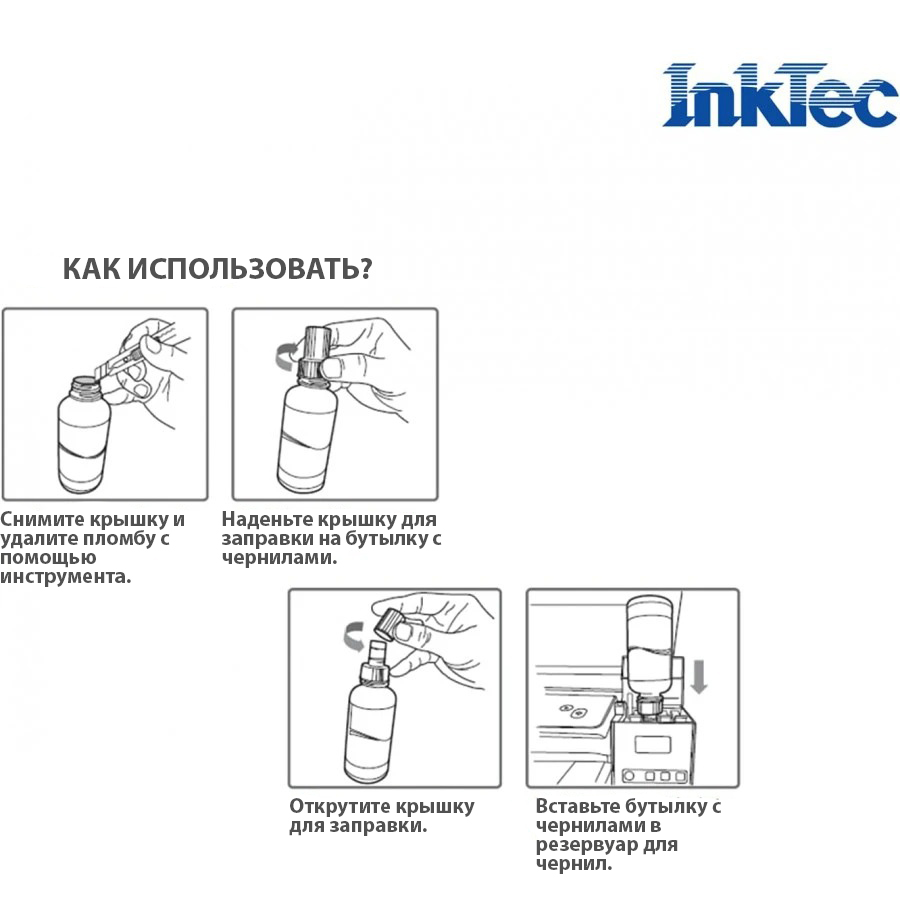 InkTec

КАК ИСПОЛЬЗОВАТЬ?

Снимите крышку и удалите пломбу с помощью инструмента.

Наденьте крышку для заправки на бутылку с чернилами.

Открутите крышку для заправки.

Вставьте бутылку с чернилами в резервуар для чернил.