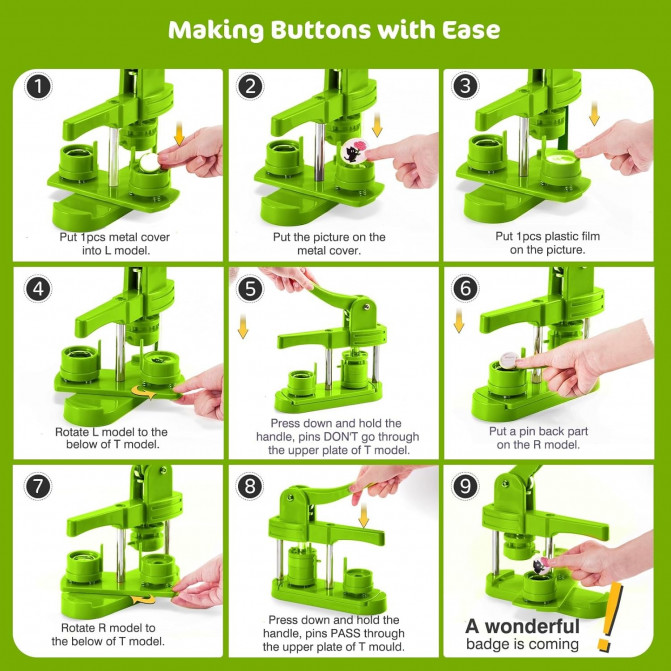 Making Buttons with Ease

1
Put 1pcs metal cover into L model.

2
Put the picture on the metal cover.

3
Put 1pcs plastic film on the picture.

4
Rotate L model to the below of T model.

5
Press down and hold the handle, pins DON'T go through the upper plate of T model.

6
Put a pin back part on the R model.

7
Rotate R model to the below of T model.

8
Press down and hold the handle, pins PASS through the upper plate of T mould.

9
A wonderful badge is coming !